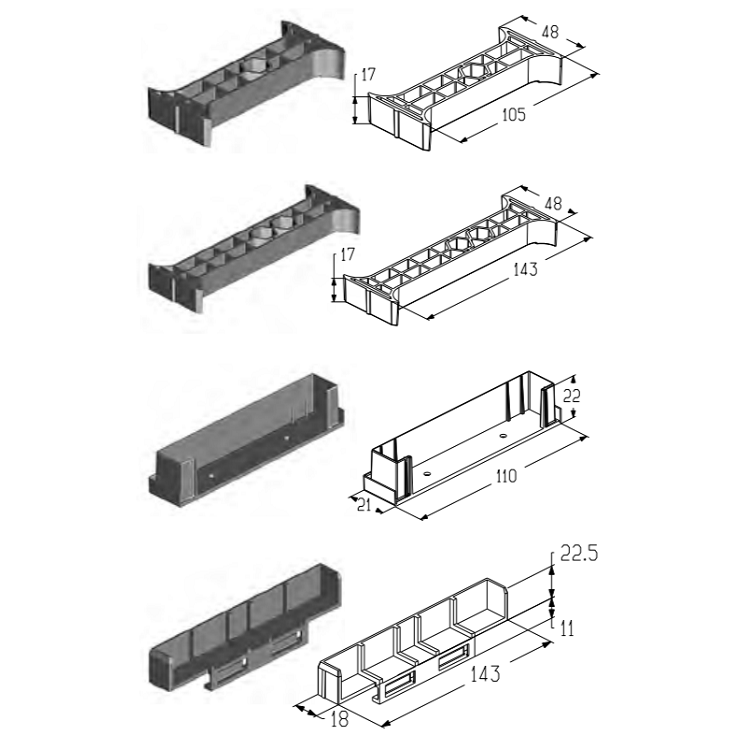 48
17
105

48
17
143

22
110
21

22.5
11
143
18