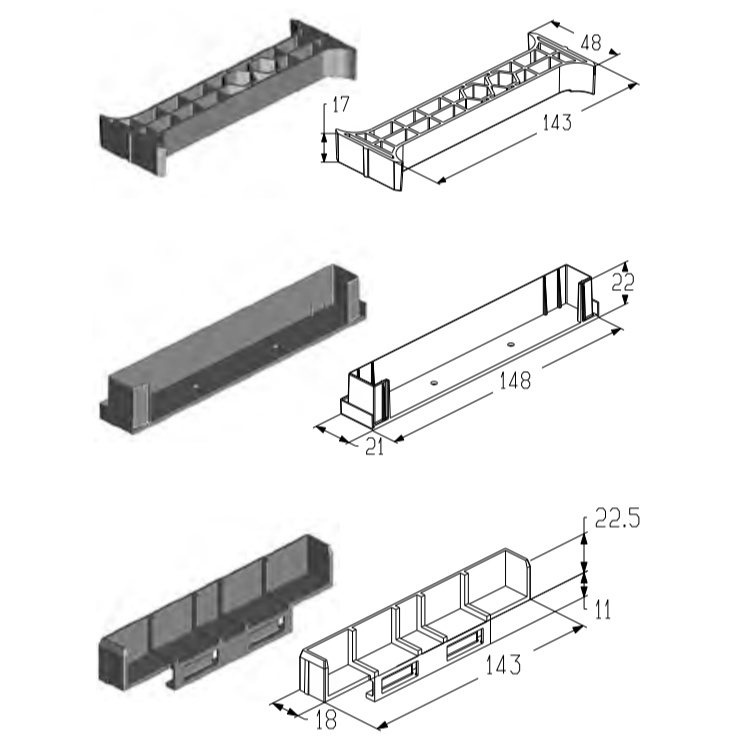 48
17
143
22
148
21
22.5
11
143
18